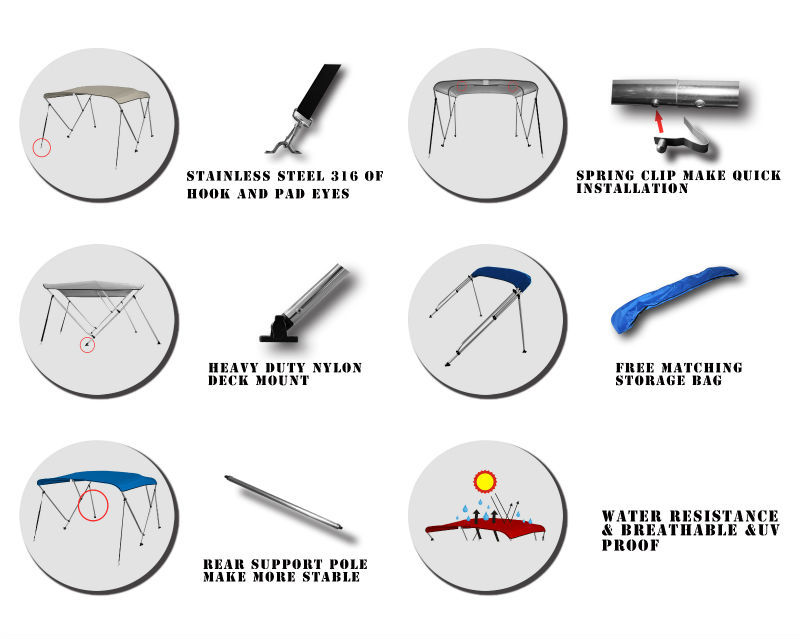 STAINLESS STEEL 316 OF HOOK AND PAD EYES

SPRING CLIP MAKE QUICK INSTALLATION

HEAVY DUTY NYLON DECK MOUNT

FREE MATCHING STORAGE BAG

REAR SUPPORT POLE MAKE MORE STABLE

WATER RESISTANCE & BREATHABLE &UV PROOF